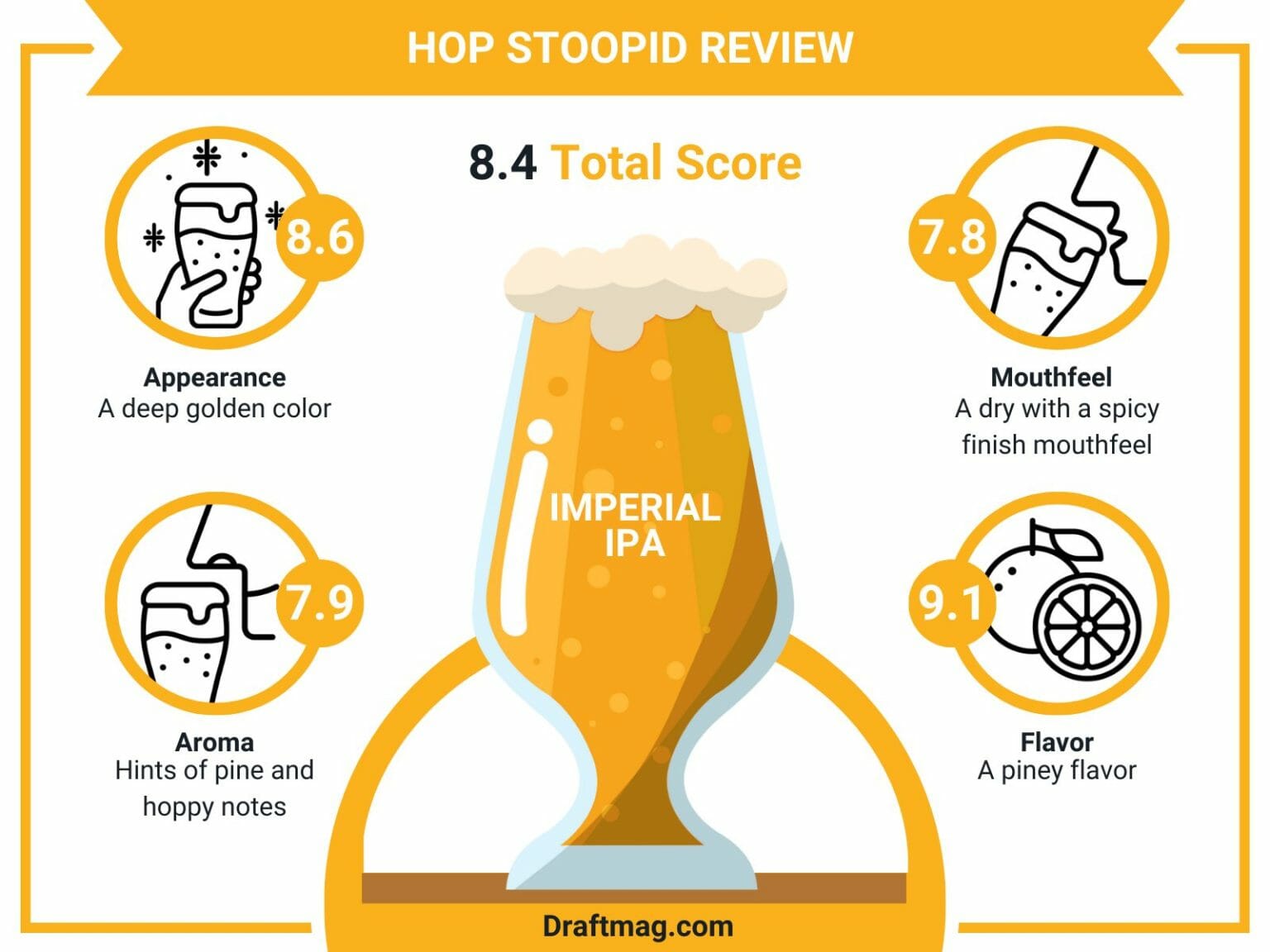 HOP STOOPID REVIEW

8.4 Total Score

8.6
Appearance
A deep golden color

7.8
Mouthfeel
A dry with a spicy finish mouthfeel

IMPERIAL IPA

7.9
Aroma
Hints of pine and hoppy notes

9.1
Flavor
A piney flavor

Draftmag.com