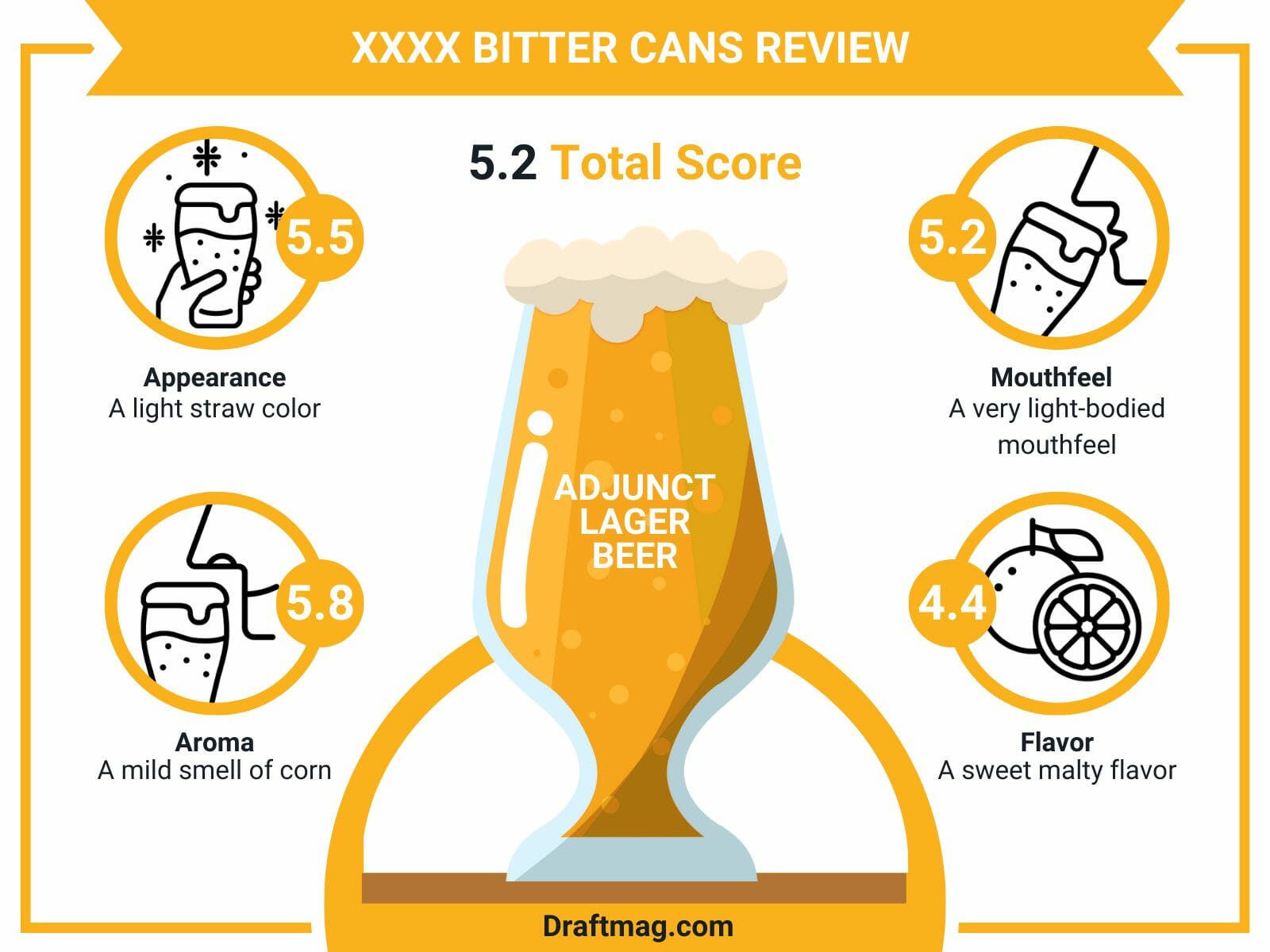 XXXX BITTER CANS REVIEW

5.2 Total Score

5.5

Appearance
A light straw color

5.2

Mouthfeel
A very light-bodied mouthfeel

ADJUNCT LAGER BEER

5.8

Aroma
A mild smell of corn

4.4

Flavor
A sweet malty flavor

Draftmag.com