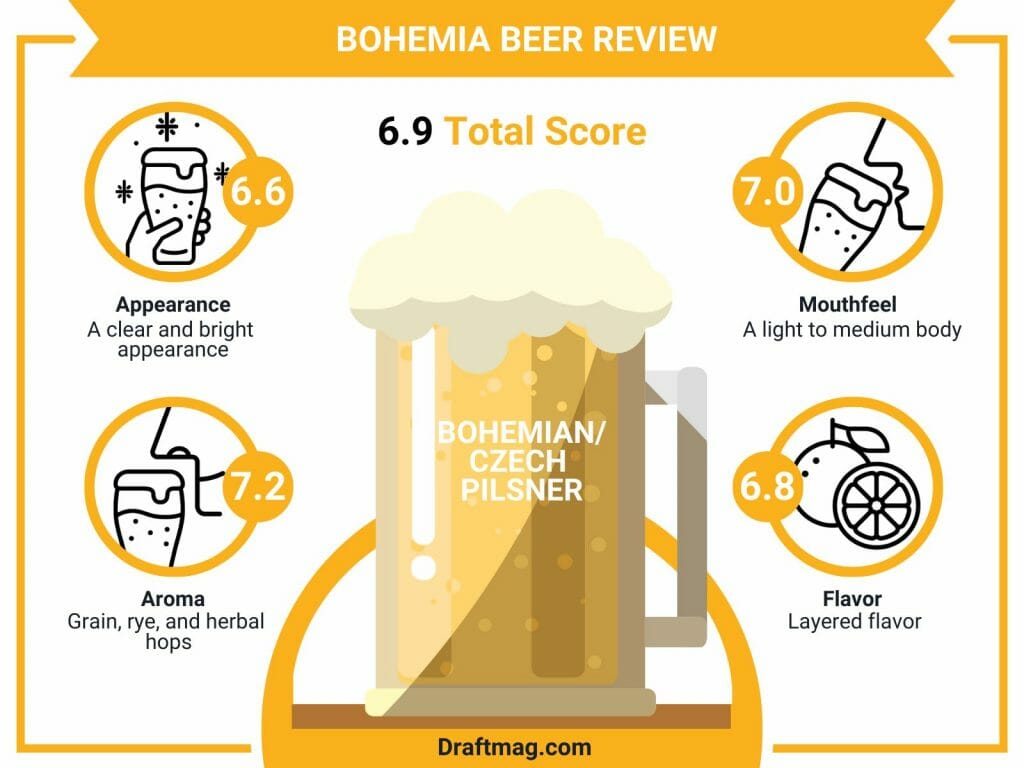 BOHEMIA BEER REVIEW

6.9 Total Score

6.6

Appearance
A clear and bright appearance

7.0

Mouthfeel
A light to medium body

BOHEMIAN/ CZECH PILSNER

7.2

Aroma
Grain, rye, and herbal hops

6.8

Flavor
Layered flavor

Draftmag.com