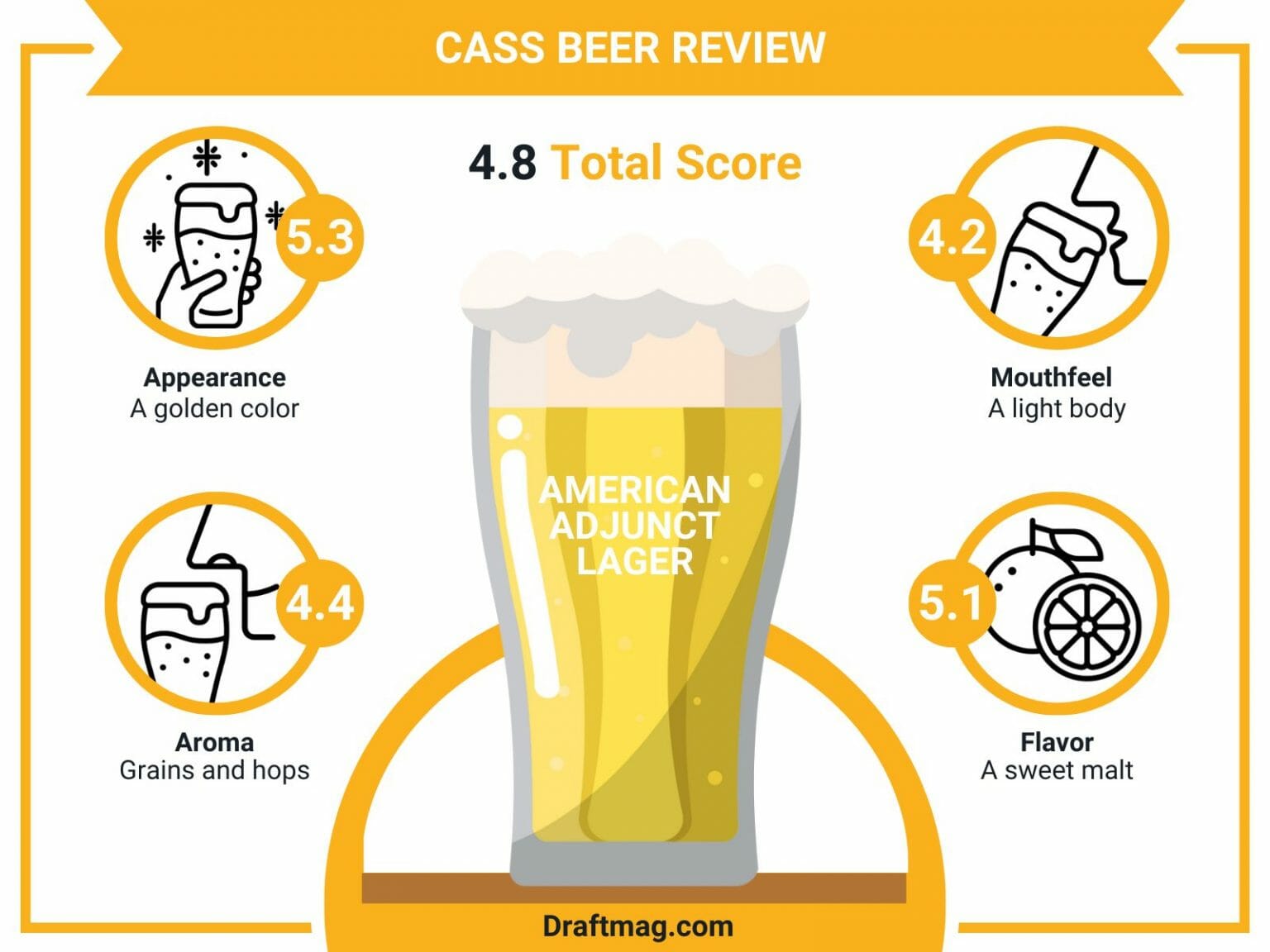 CASS BEER REVIEW

4.8 Total Score

5.3

Appearance
A golden color

4.2

Mouthfeel
A light body

AMERICAN ADJUNCT LAGER

4.4

Aroma
Grains and hops

5.1

Flavor
A sweet malt

Draftmag.com