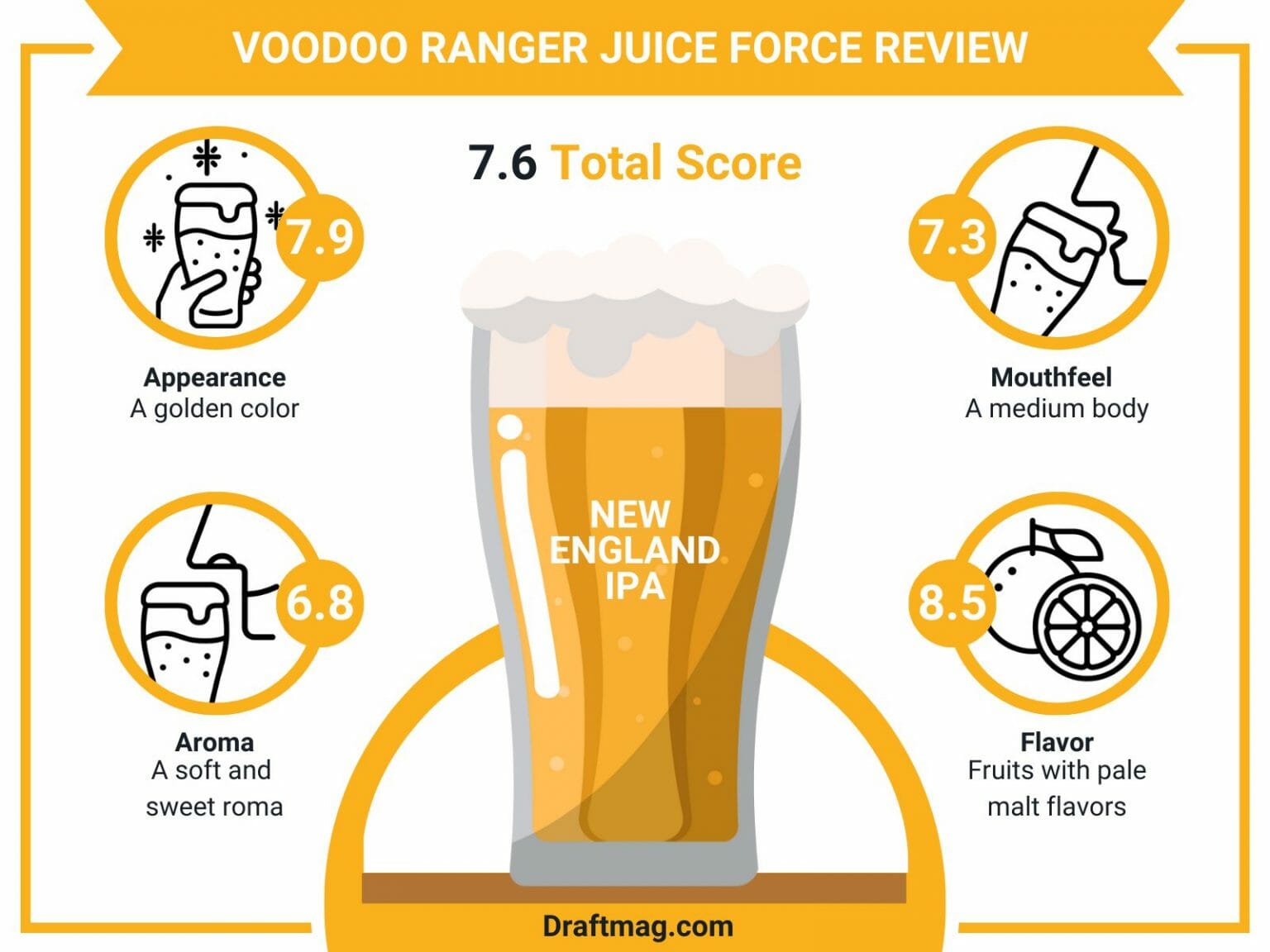 VOODOO RANGER JUICE FORCE REVIEW

7.6 Total Score

7.9

Appearance
A golden color

7.3

Mouthfeel
A medium body

NEW ENGLAND IPA

6.8

Aroma
A soft and sweet roma

8.5

Flavor
Fruits with pale malt flavors

Draftmag.com