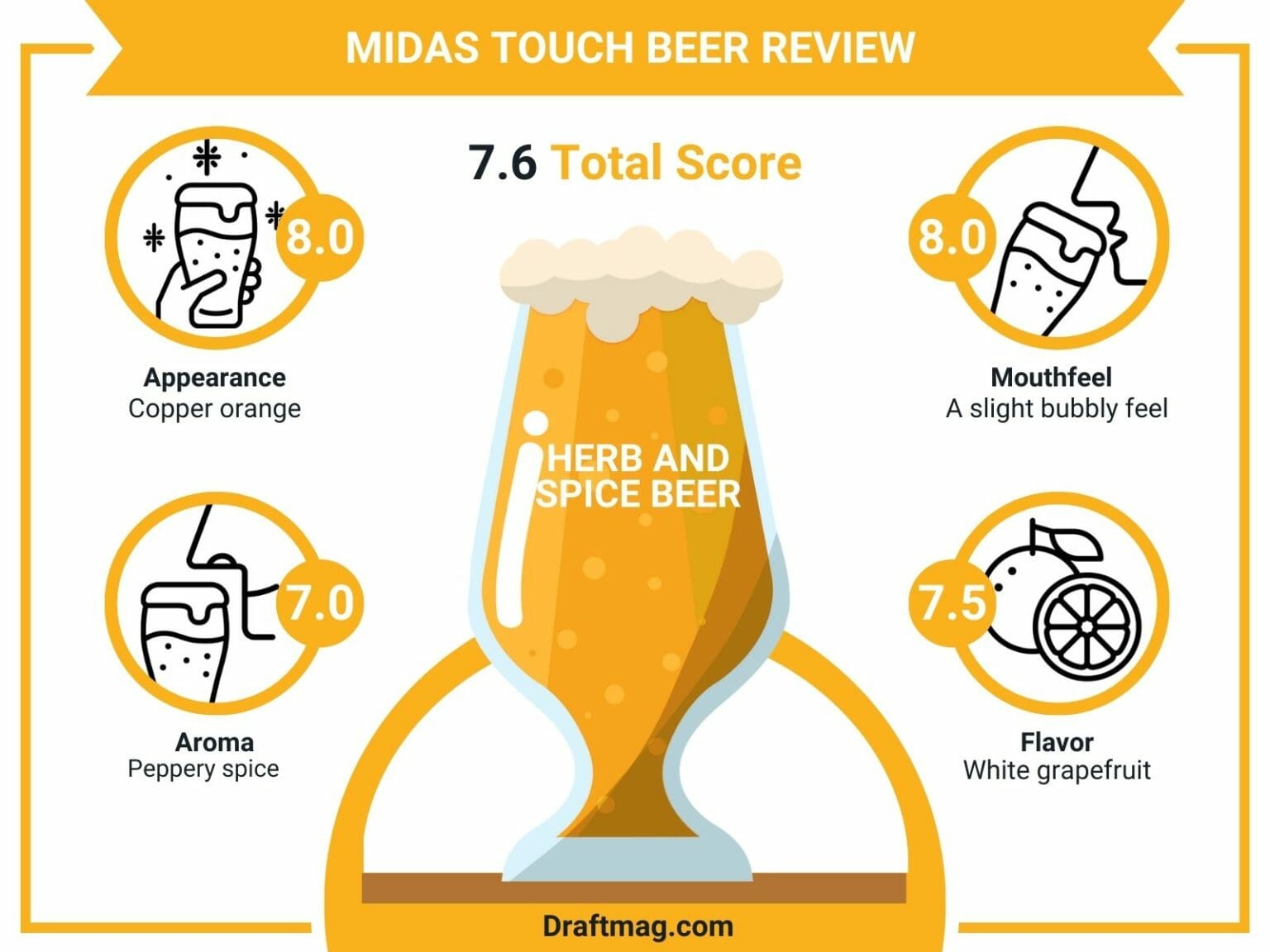 MIDAS TOUCH BEER REVIEW

7.6 Total Score

8.0

Appearance
Copper orange

8.0

Mouthfeel
A slight bubbly feel

HERB AND SPICE BEER

7.0

Aroma
Peppery spice

7.5

Flavor
White grapefruit

Draftmag.com