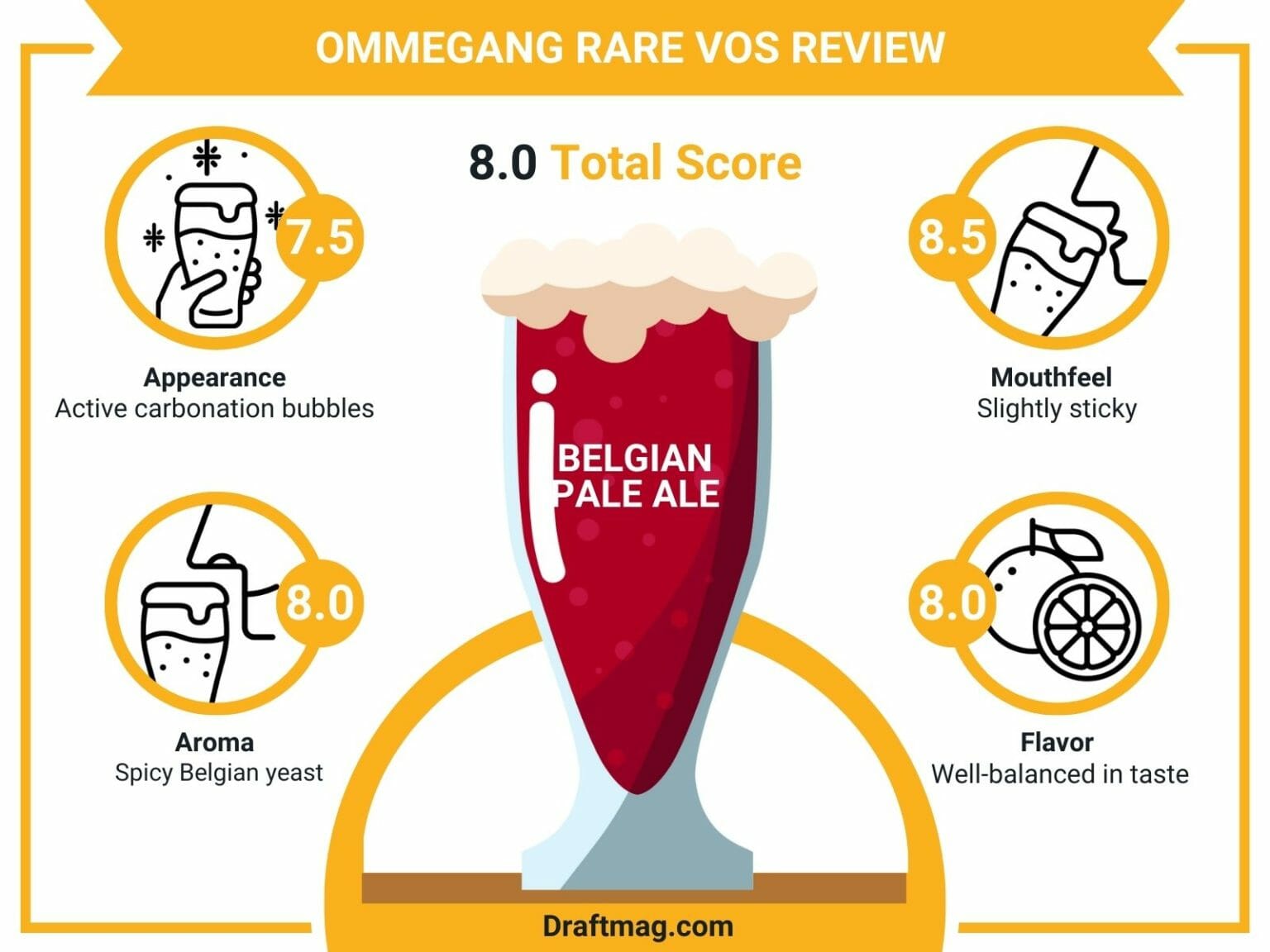 OMMEGANG RARE VOS REVIEW

8.0 Total Score

7.5

Appearance
Active carbonation bubbles

8.5

Mouthfeel
Slightly sticky

BELGIAN PALE ALE

8.0

Aroma
Spicy Belgian yeast

8.0

Flavor
Well-balanced in taste

Draftmag.com